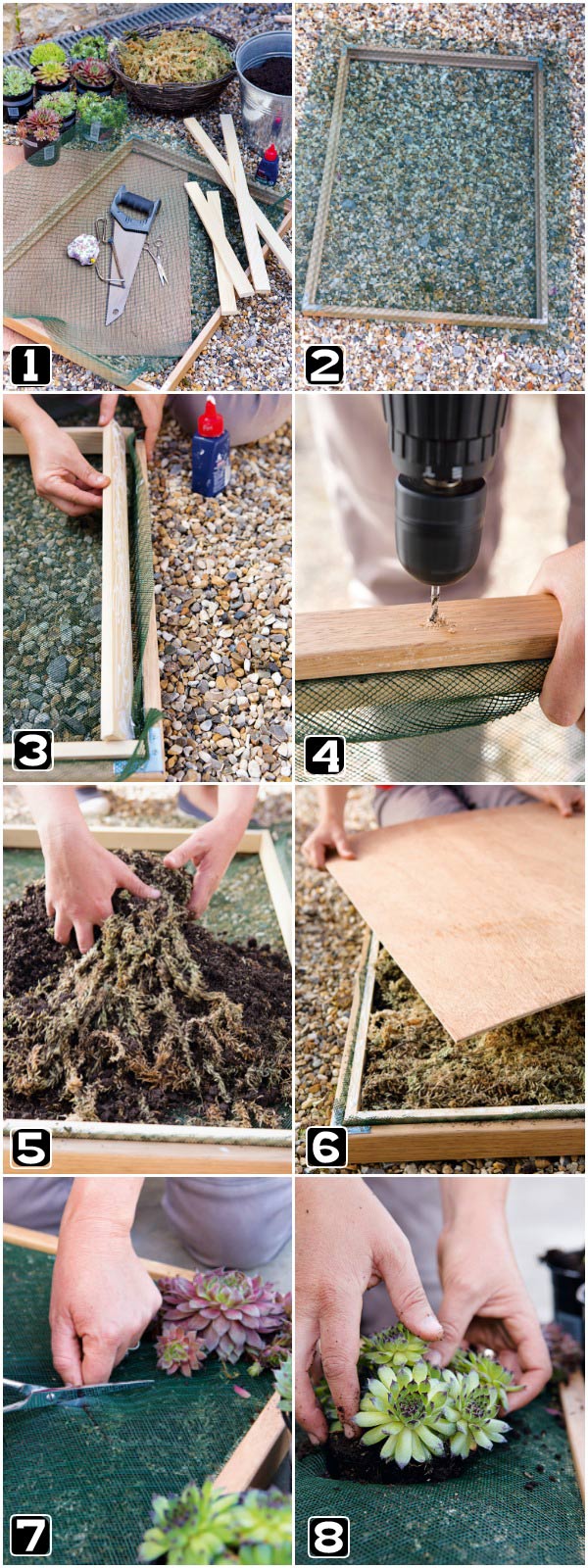 1
2
3
4
5
6
7
8